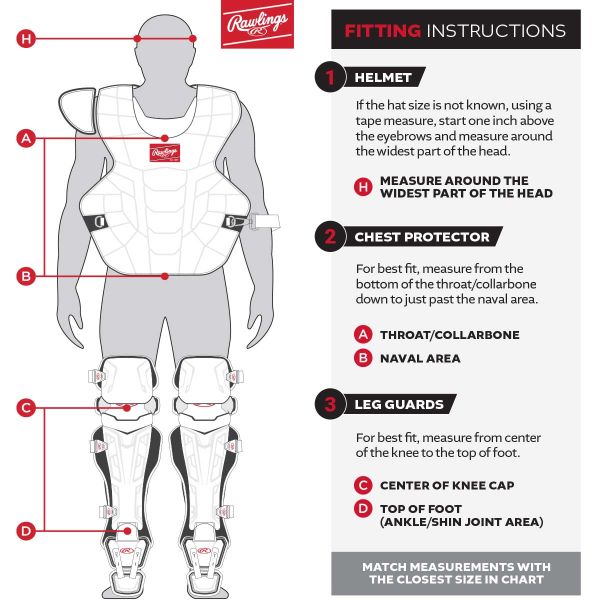 H

A

B

C

D

Rawlings

Rawlings

FITTING INSTRUCTIONS

1 HELMET

If the hat size is not known, using a tape measure, start one inch above the eyebrows and measure around the widest part of the head.

H MEASURE AROUND THE WIDEST PART OF THE HEAD

2 CHEST PROTECTOR

For best fit, measure from the bottom of the throat/collarbone down to just past the naval area.

A THROAT/COLLARBONE

B NAVAL AREA

3 LEG GUARDS

For best fit, measure from center of the knee to the top of foot.

C CENTER OF KNEE CAP

D TOP OF FOOT (ANKLE/SHIN JOINT AREA)

MATCH MEASUREMENTS WITH THE CLOSEST SIZE IN CHART